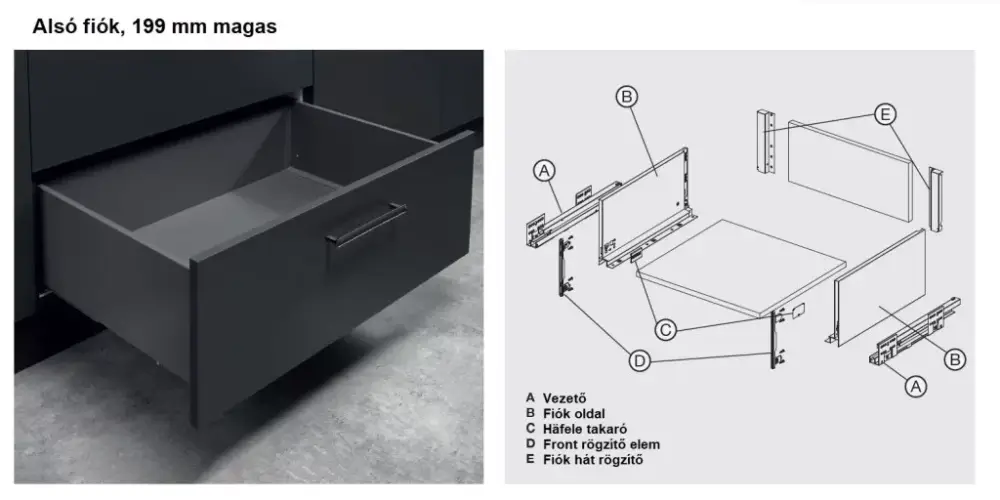 Alsó fiók, 199 mm magas

B
E
A
C
D
B
A

A Vezető
B Fiók oldal
C Häfele takaró
D Front rögzítő elem
E Fiók hát rögzítő